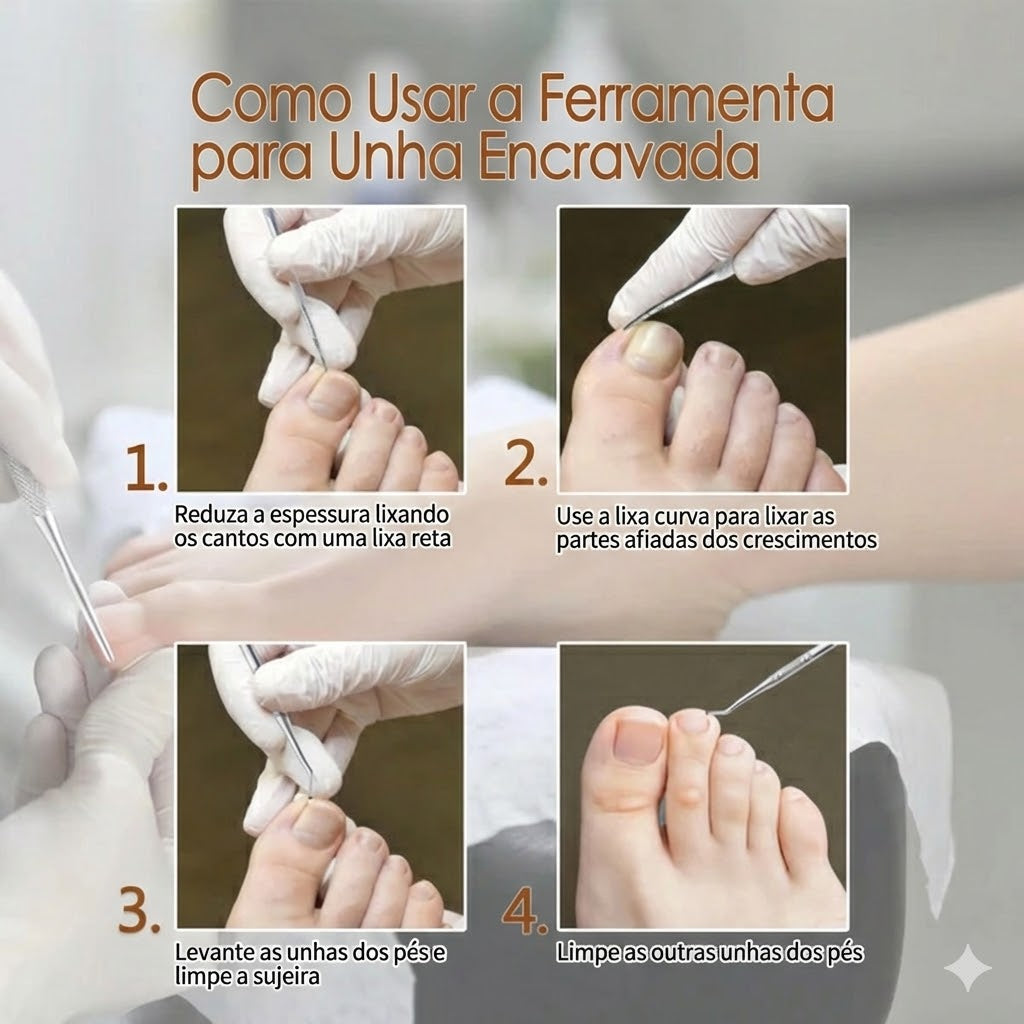 Como Usar a Ferramenta para Unha Encravada

1.
Reduza a espessura lixando os cantos com uma lixa reta

2.
Use a lixa curva para lixar as partes afiadas dos crescimentos

3.
Levante as unhas dos pés e limpe a sujeira

4.
Limpe as outras unhas dos pés