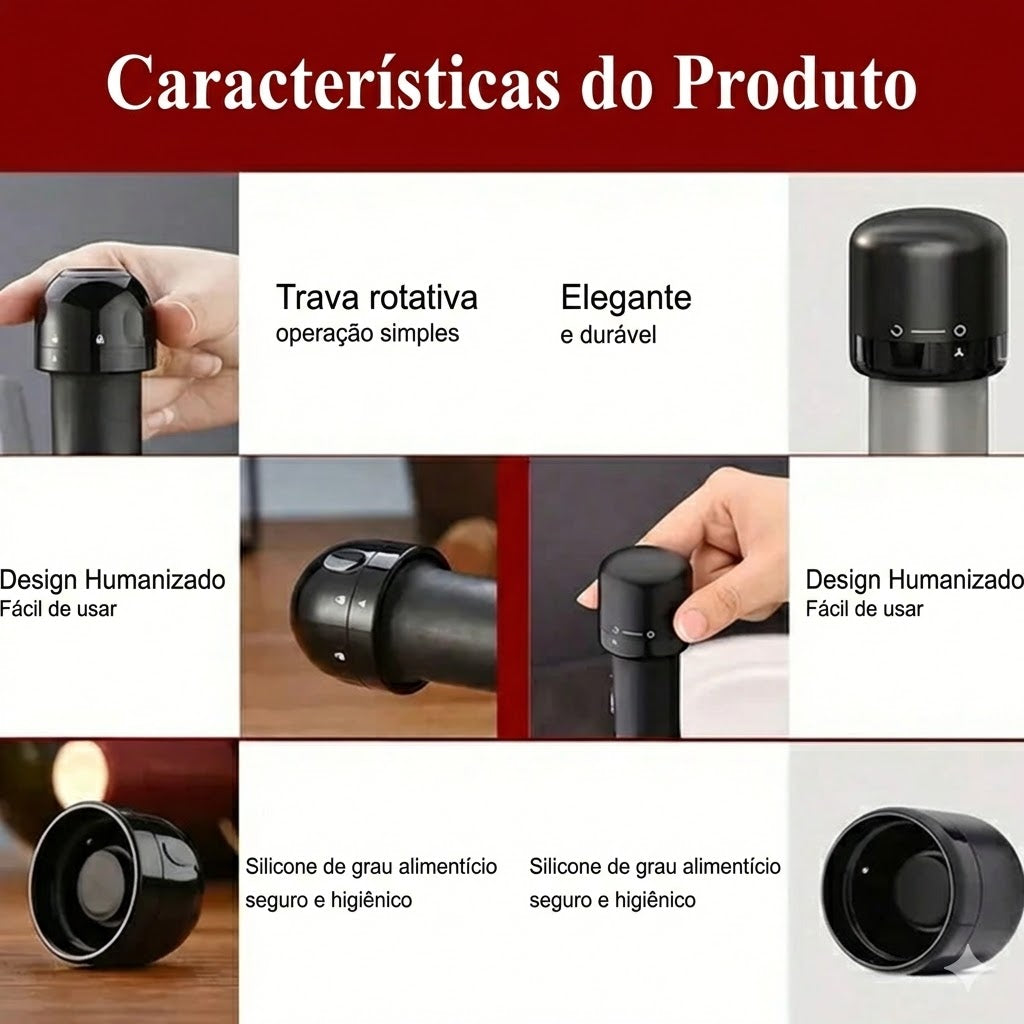 Características do Produto

Trava rotativa
operação simples

Elegante
e durável

Design Humanizado
Fácil de usar

Design Humanizado
Fácil de usar

Silicone de grau alimentício
seguro e higiênico

Silicone de grau alimentício
seguro e higiênico