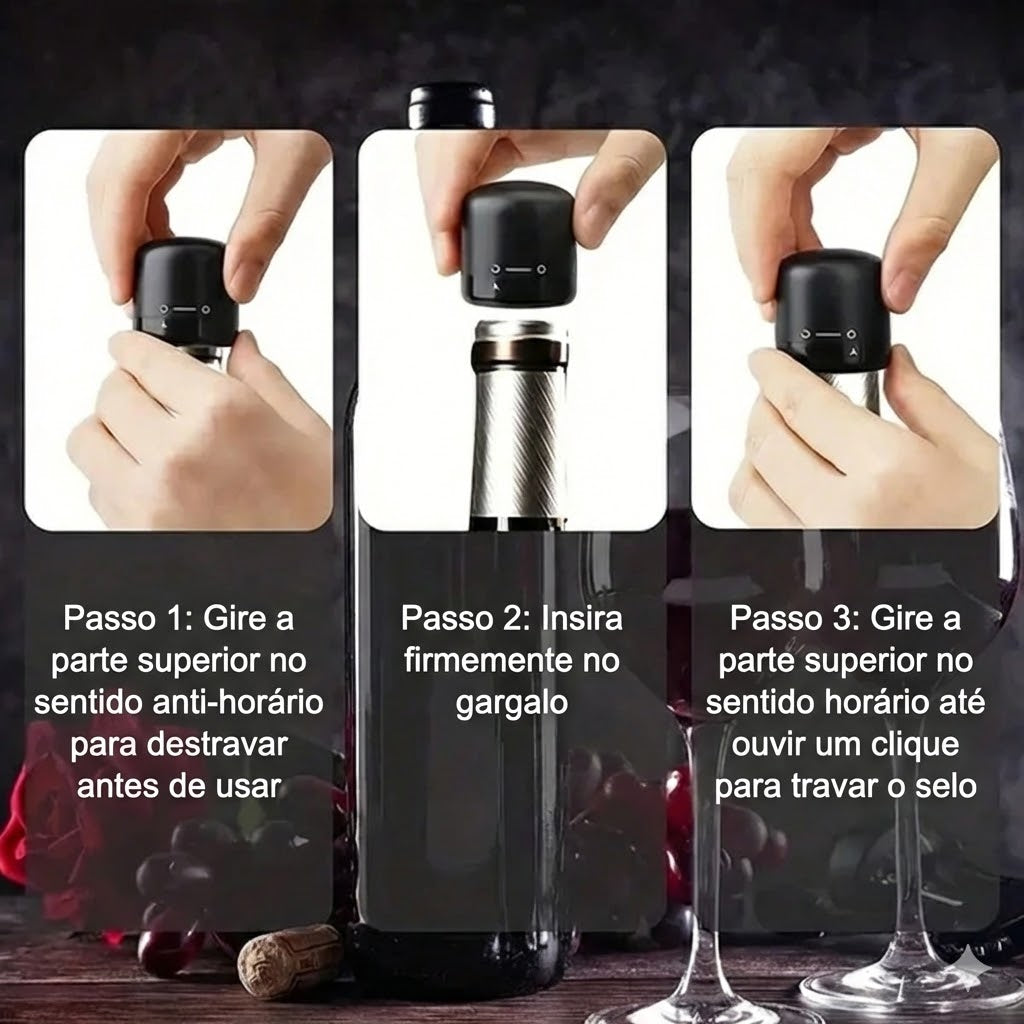 Passo 1: Gire a parte superior no sentido anti-horário para destravar antes de usar

Passo 2: Insira firmemente no gargalo

Passo 3: Gire a parte superior no sentido horário até ouvir um clique para travar o selo